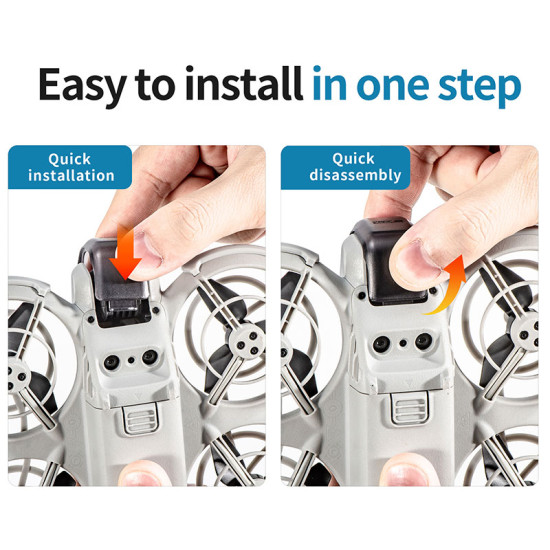 Easy to install in one step

Quick installation

Quick disassembly