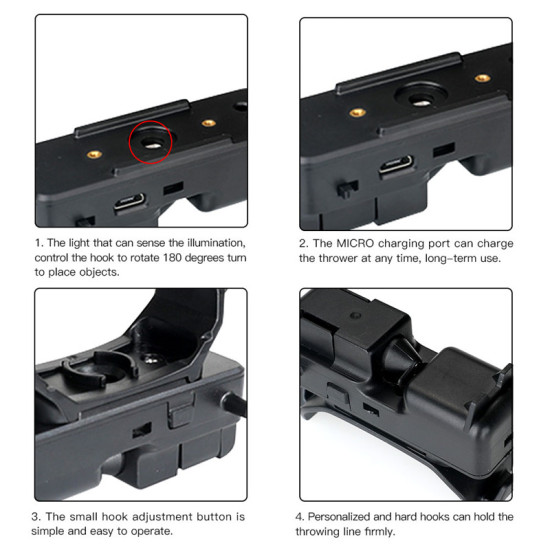 1. The light that can sense the illumination, control the hook to rotate 180 degrees turn to place objects.

2. The MICRO charging port can charge the thrower at any time, long-term use.

3. The small hook adjustment button is simple and easy to operate.

4. Personalized and hard hooks can hold the throwing line firmly.